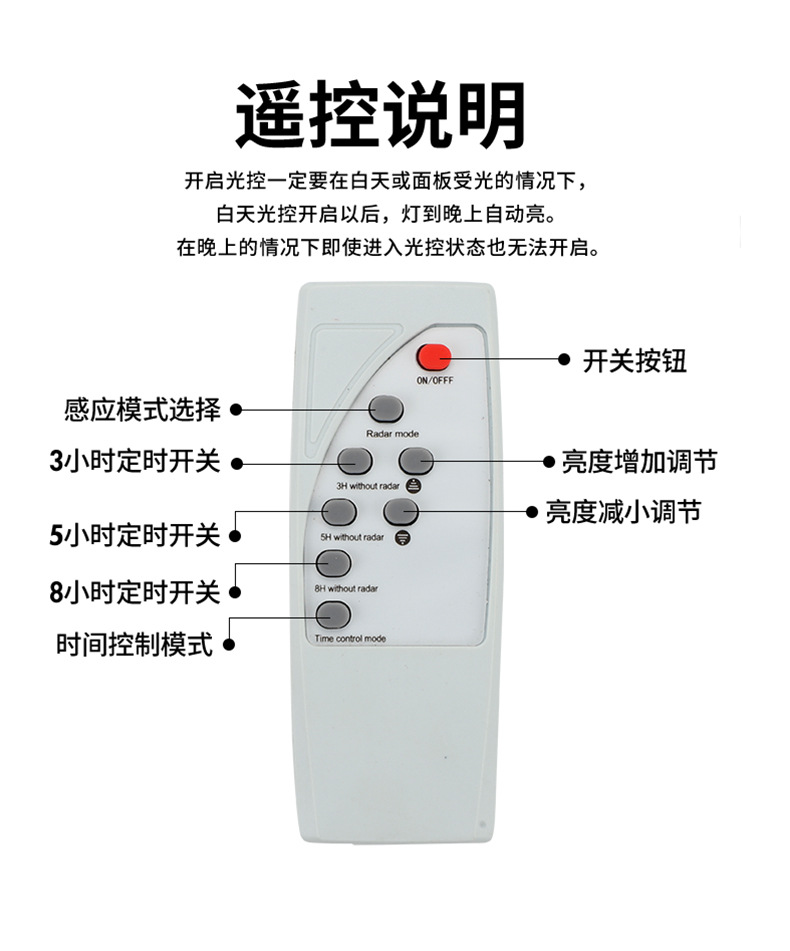 遥控说明

开启光控一定要在白天或面板受光的情况下，
白天光控开启以后，灯到晚上自动亮。
在晚上的情况下即使进入光控状态也无法开启。

ON/OFFF
开关按钮

感应模式选择
Radar mode

3小时定时开关
3H without radar

亮度增加调节

5小时定时开关
5H without radar

亮度减小调节

8小时定时开关
8H without radar

时间控制模式
Time control mode