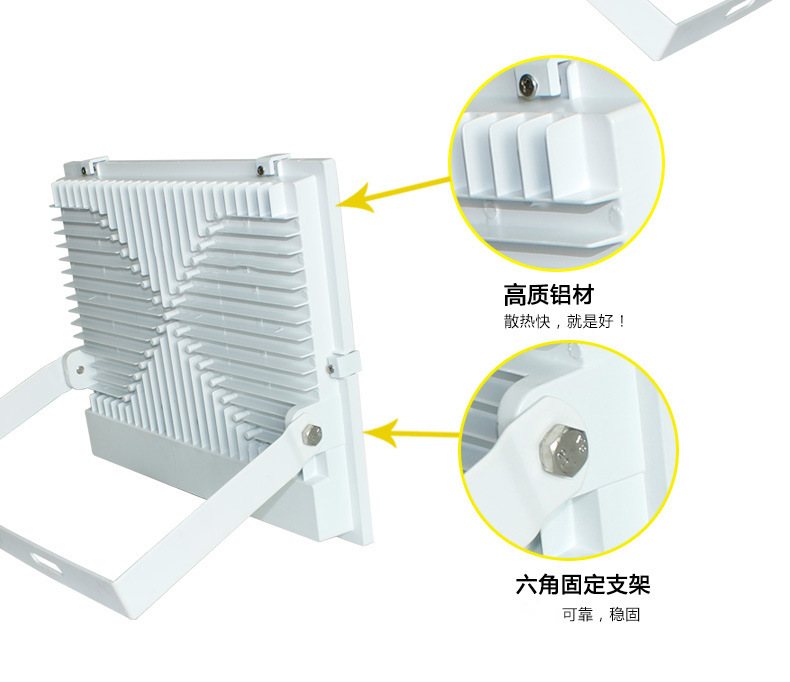 高质铝材
散热快，就是好！

六角固定支架
可靠，稳固