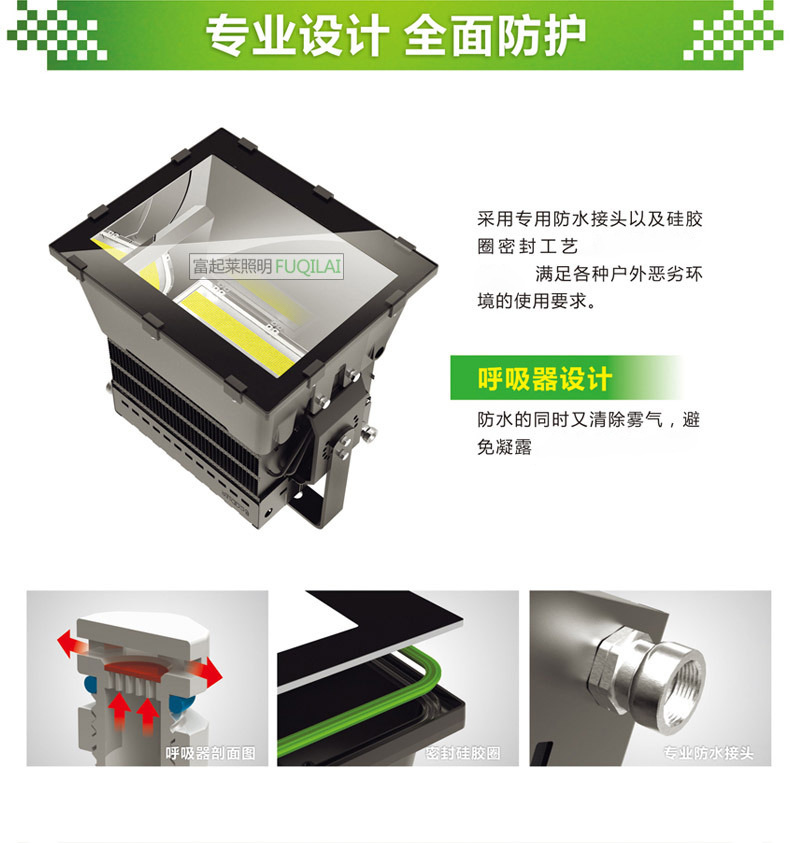 专业设计 全面防护

富起莱照明 FUQILAI

采用专用防水接头以及硅胶圈密封工艺 满足各种户外恶劣环境的使用要求。

呼吸器设计

防水的同时又清除雾气，避免凝露

呼吸器剖面图

密封硅胶圈

专业防水接头